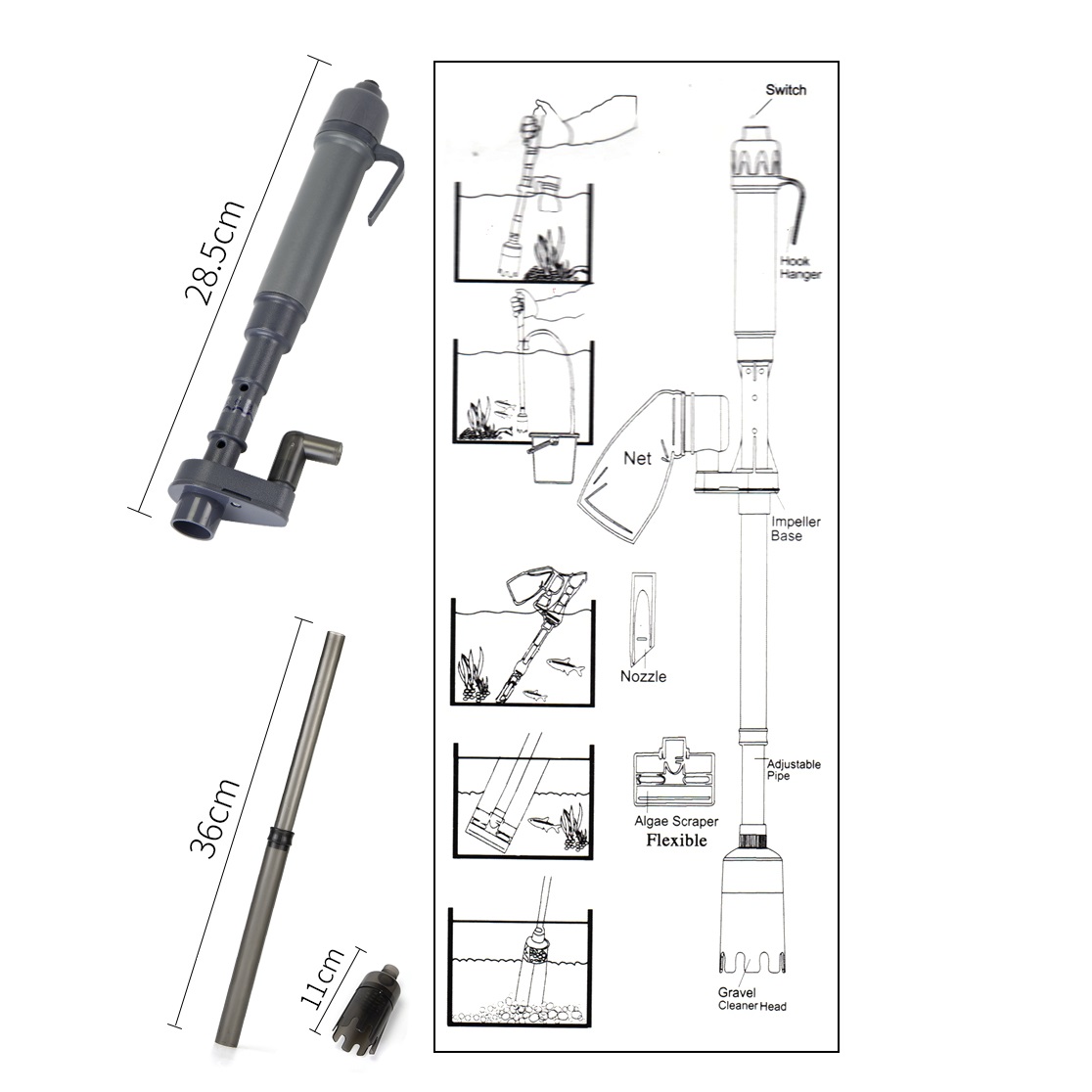 28.5cm

36cm

11cm

Switch

Hook Hanger

Net

Impeller Base

Nozzle

Adjustable Pipe

Algae Scraper
Flexible

Gravel Cleaner Head