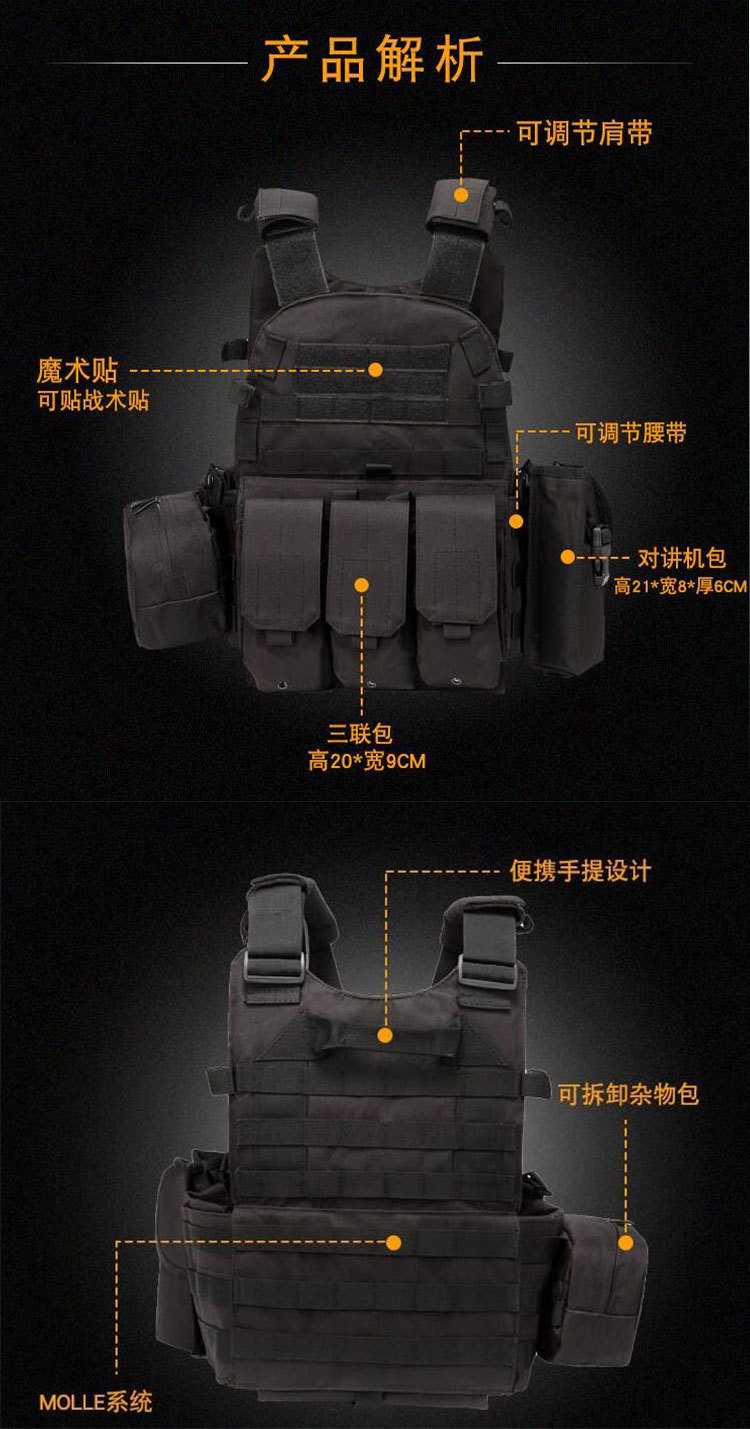 产品解析

可调节肩带

魔术贴
可贴战术贴

可调节腰带

对讲机包
高21*宽8*厚6CM

三联包
高20*宽9CM

便携手提设计

可拆卸杂物包

MOLLE系统