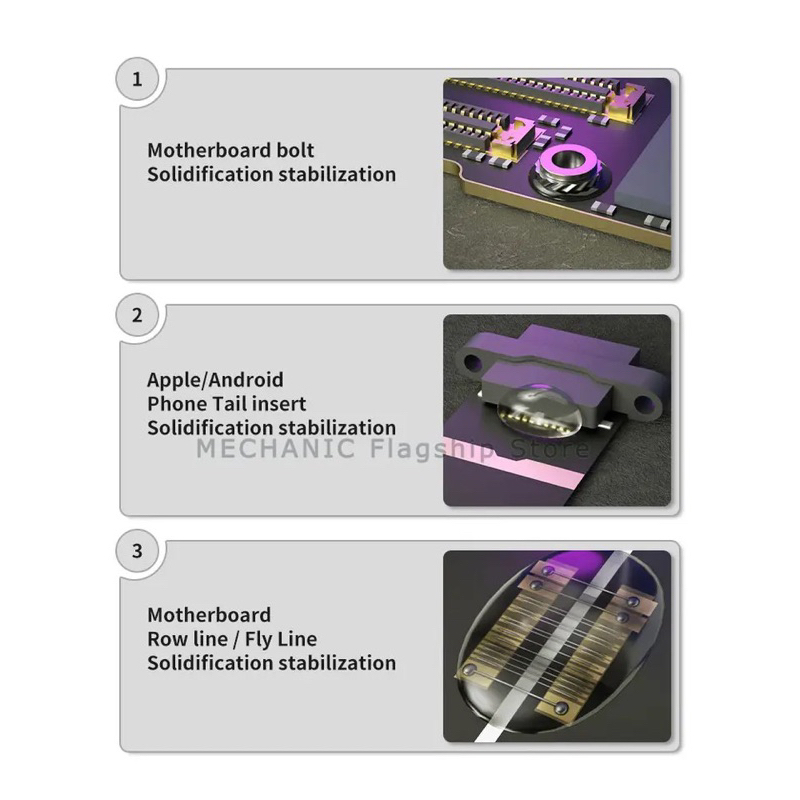 1

Motherboard bolt
Solidification stabilization

2

Apple/Android
Phone Tail insert
Solidification stabilization

MECHANIC Flagship Store

3

Motherboard
Row line / Fly Line
Solidification stabilization