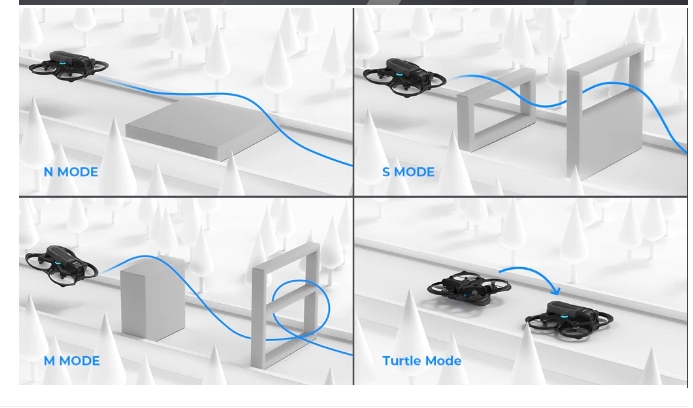 N MODE

S MODE

M MODE

Turtle Mode