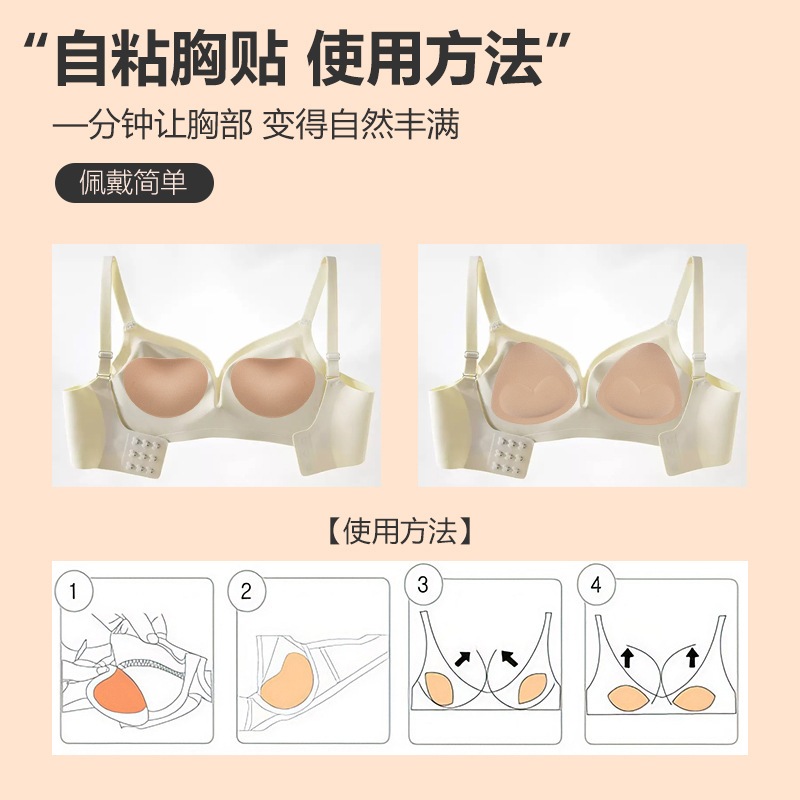 “自粘胸贴 使用方法”

一分钟让胸部 变得自然丰满

佩戴简单

【使用方法】

1

2

3

4